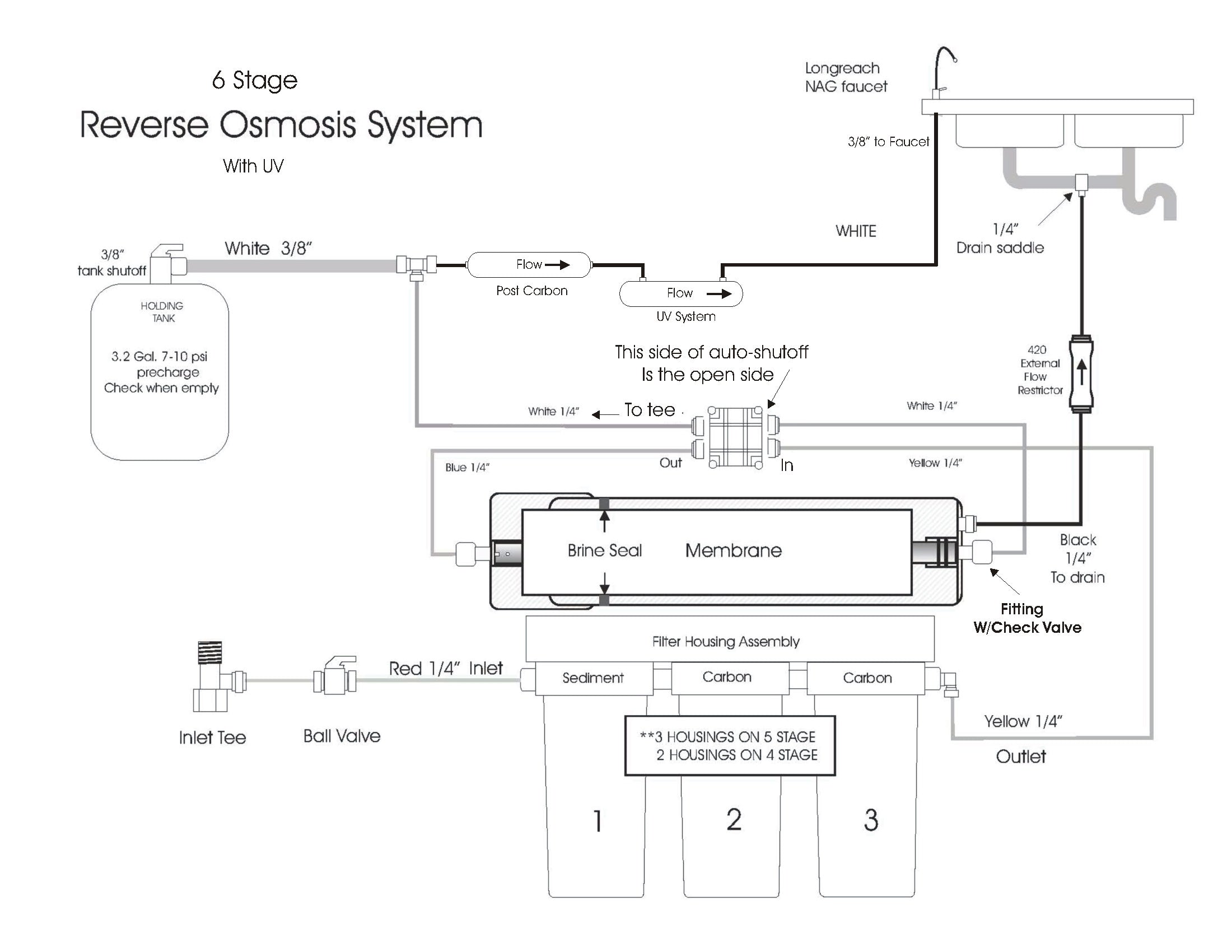 6 Stage

Reverse Osmosis System

With UV

Longreach NAG faucet

3/8" to Faucet

WHITE

1/4" Drain saddle

3/8" tank shutoff

White 3/8"

Flow

Post Carbon

Flow

UV System

HOLDING TANK

3.2 Gal. 7-10 psi precharge Check when empty

This side of auto-shutoff Is the open side

420 External Flow Restrictor

White 1/4"

To tee

White 1/4"

Blue 1/4"

Out

In

Yellow 1/4"

Brine Seal

Membrane

Black 1/4" To drain

Fitting W/Check Valve

Filter Housing Assembly

Red 1/4" Inlet

Sediment

Carbon

Carbon

Inlet Tee

Ball Valve

**3 HOUSINGS ON 5 STAGE 2 HOUSINGS ON 4 STAGE

Yellow 1/4"

Outlet

1

2

3